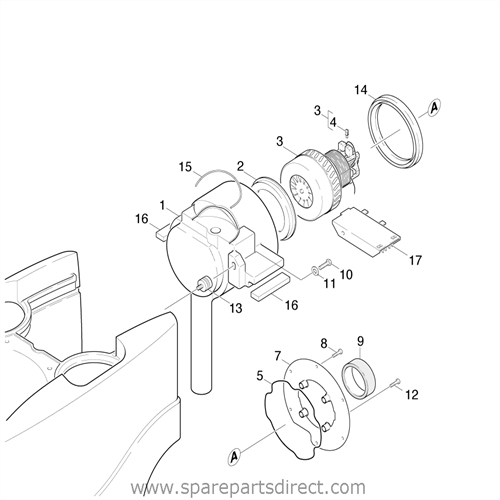 14
A
3
4
3
15
2
1
16
17
10
11
13
16
8
9
7
5
12
A
www.sparepartsdirect.com