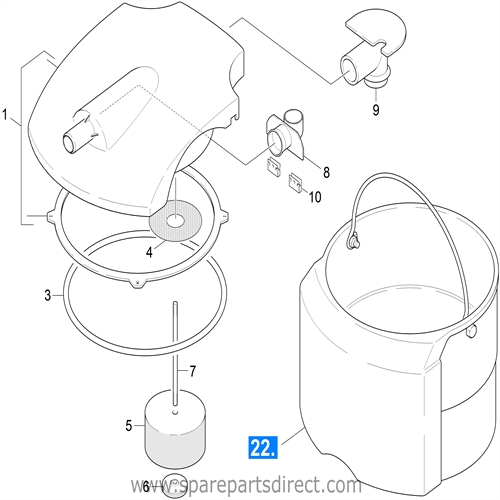 1
9
8
10
4
3
7
5
22.
6
www.sparepartsdirect.com