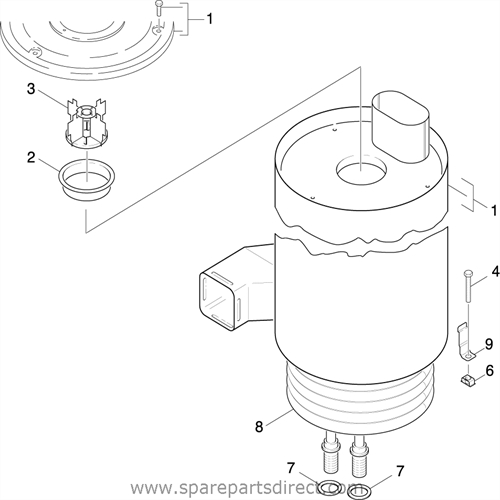 1
3
2
1
4
9
6
8
7
7
www.sparepartsdirect.com