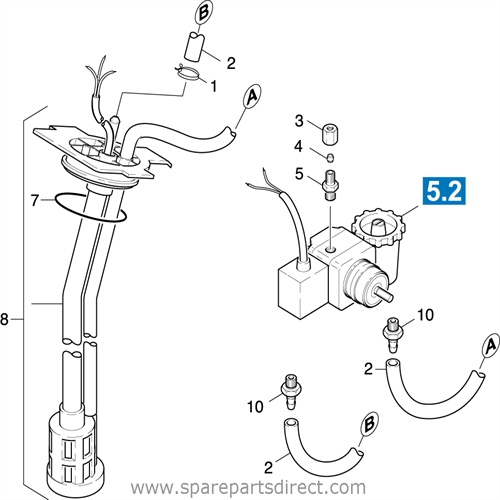 B
2
1
A
3
4
5
5.2
7
8
10
A
2
10
B
2
www.sparepartsdirect.com